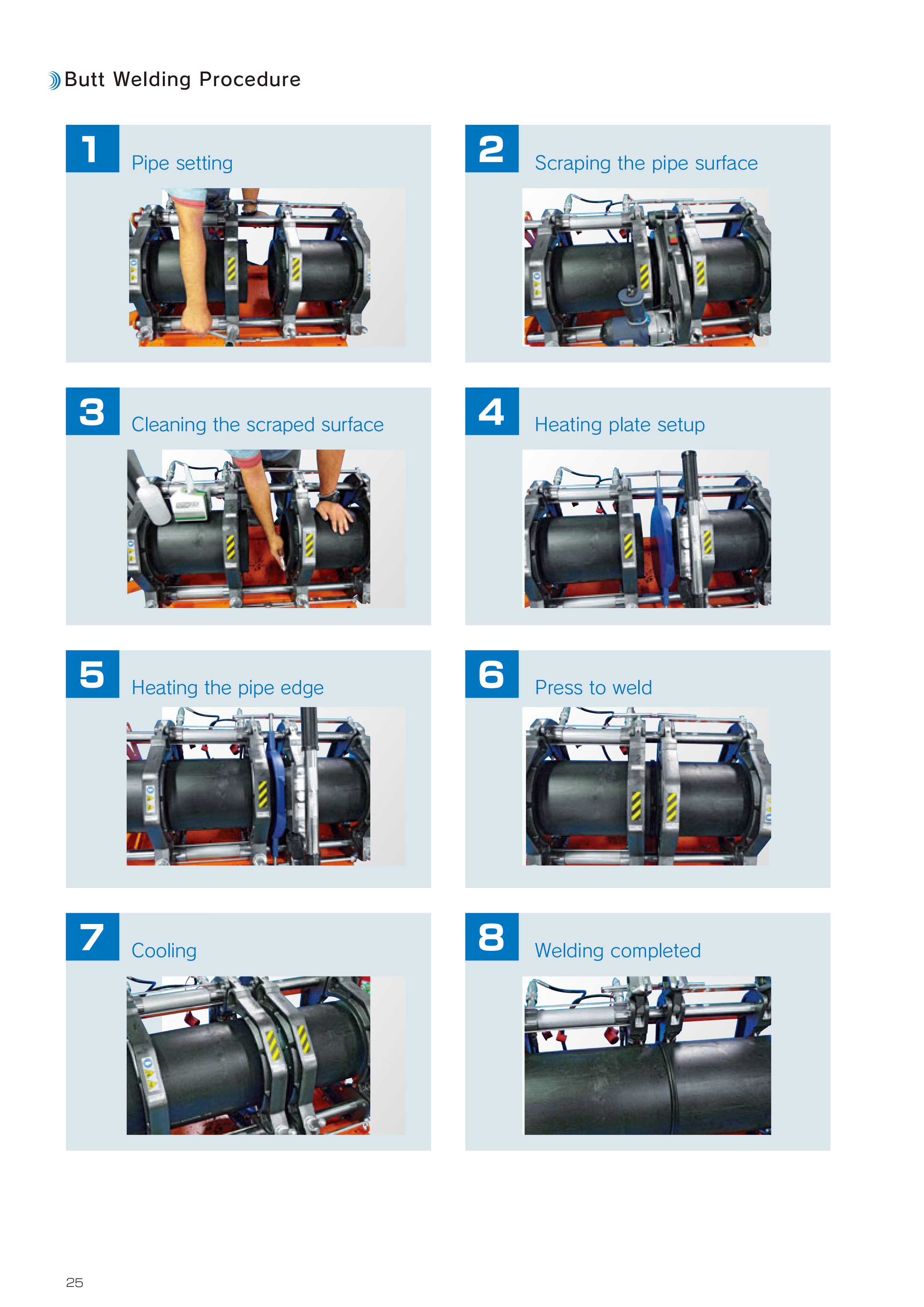 Butt Welding Procedure

1 Pipe setting

2 Scraping the pipe surface

3 Cleaning the scraped surface

4 Heating plate setup

5 Heating the pipe edge

6 Press to weld

7 Cooling

8 Welding completed

25